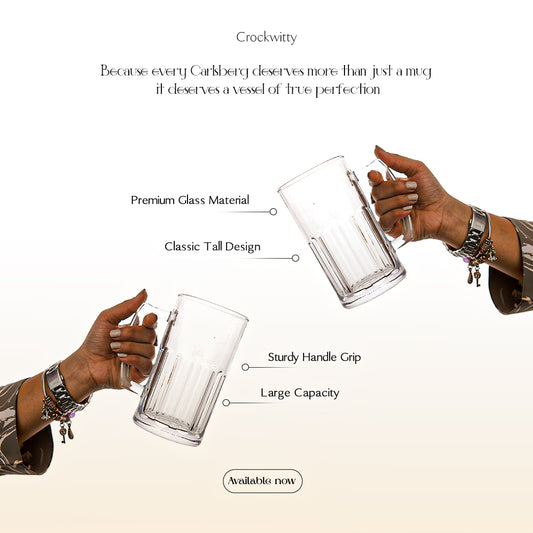 Crockwitty

Because every Carlsberg deserves more than just a mug
it deserves a vessel of true perfection

Premium Glass Material

Classic Tall Design

Sturdy Handle Grip

Large Capacity

Available now