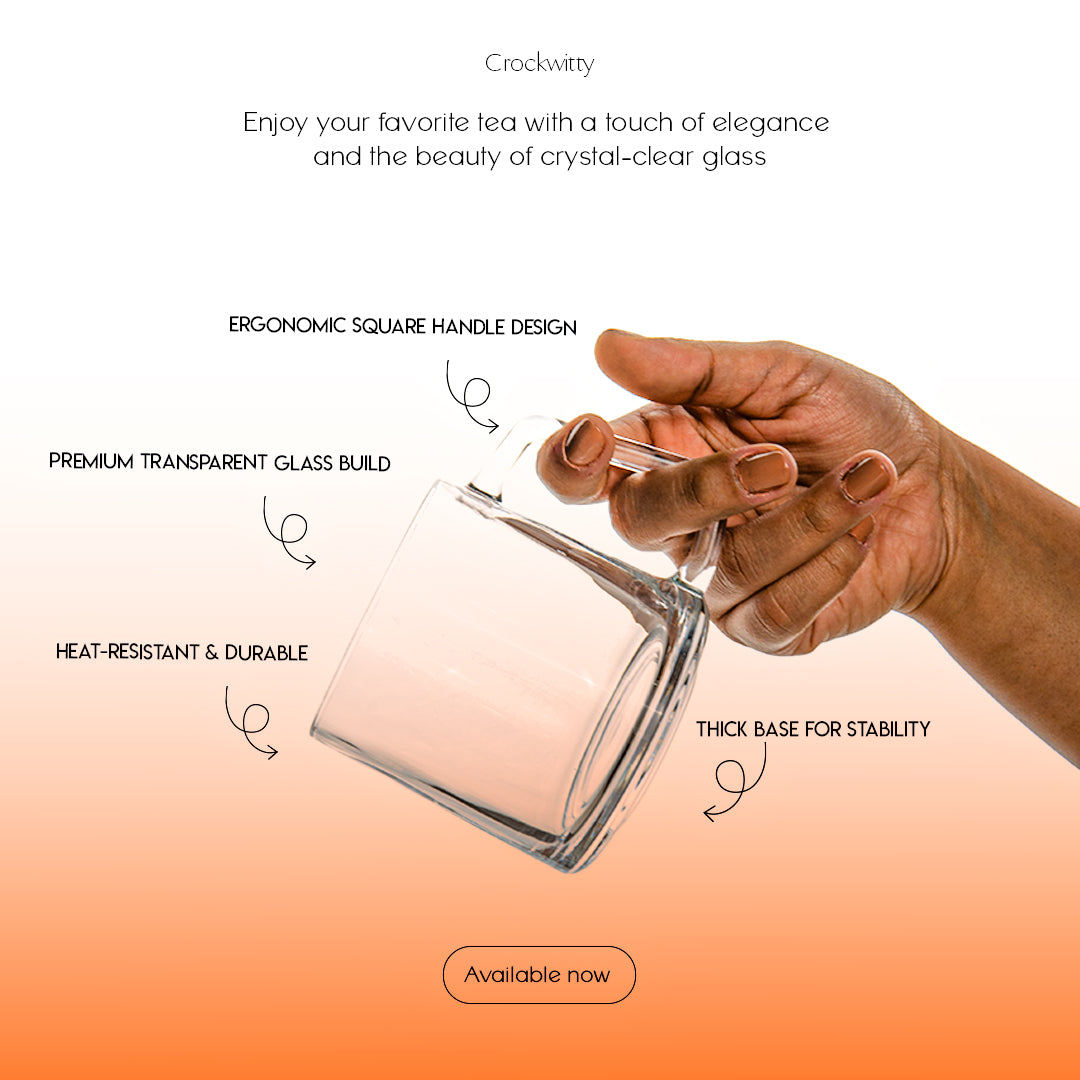 Crockwitty

Enjoy your favorite tea with a touch of elegance and the beauty of crystal-clear glass

ERGONOMIC SQUARE HANDLE DESIGN

PREMIUM TRANSPARENT GLASS BUILD

HEAT-RESISTANT & DURABLE

THICK BASE FOR STABILITY

Available now