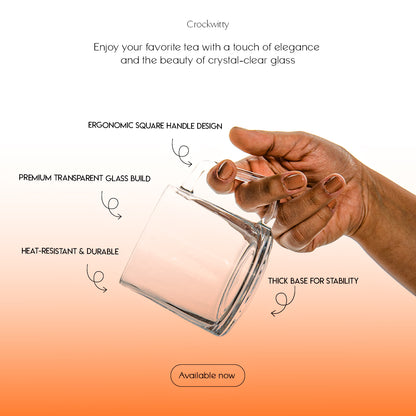 Crockwitty

Enjoy your favorite tea with a touch of elegance and the beauty of crystal-clear glass

ERGONOMIC SQUARE HANDLE DESIGN

PREMIUM TRANSPARENT GLASS BUILD

HEAT-RESISTANT & DURABLE

THICK BASE FOR STABILITY

Available now