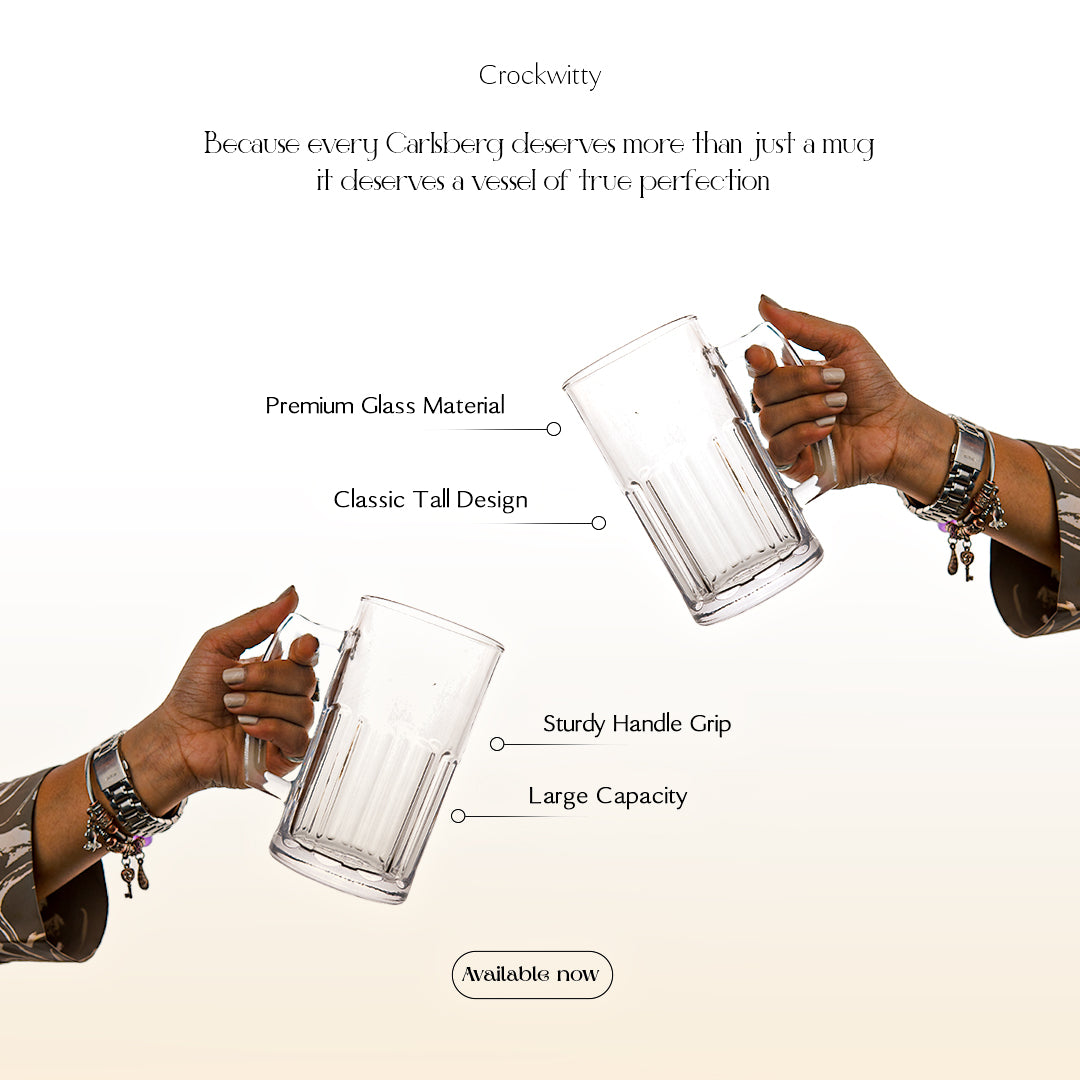 Crockwitty

Because every Carlsberg deserves more than just a mug
it deserves a vessel of true perfection

Premium Glass Material

Classic Tall Design

Sturdy Handle Grip

Large Capacity

Available now